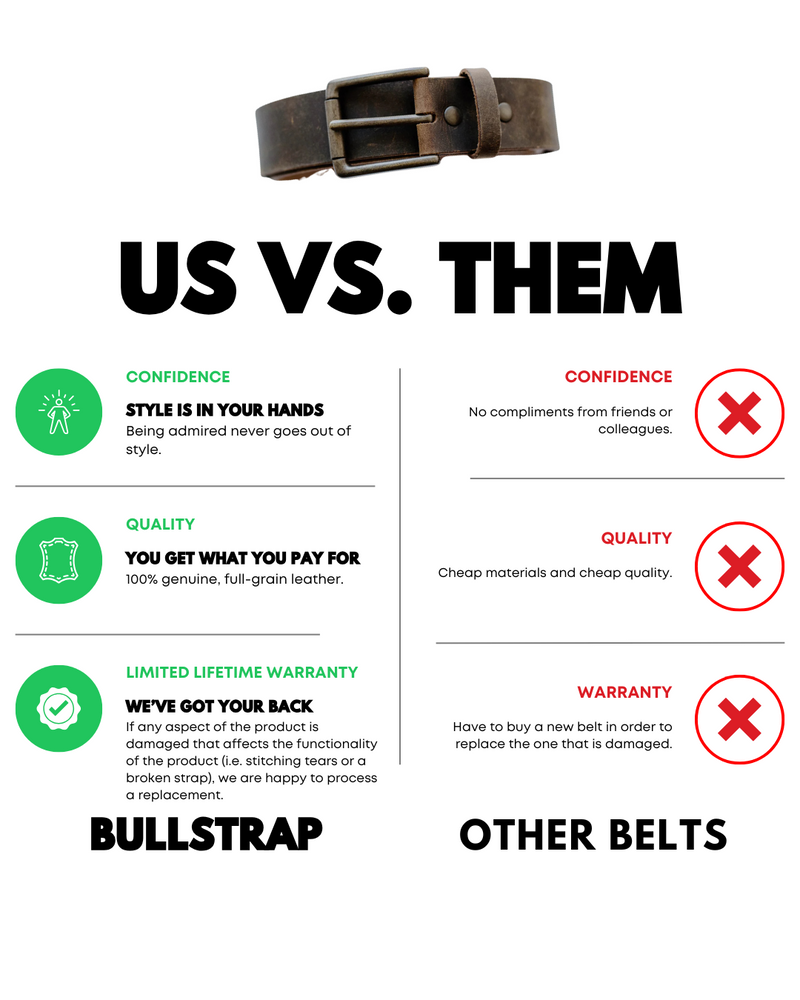 US VS. THEM

CONFIDENCE

STYLE IS IN YOUR HANDS
Being admired never goes out of style.

QUALITY

YOU GET WHAT YOU PAY FOR
100% genuine, full-grain leather.

LIMITED LIFETIME WARRANTY

WE'VE GOT YOUR BACK
If any aspect of the product is damaged that affects the functionality of the product (i.e. stitching tears or a broken strap), we are happy to process a replacement.

BULLSTRAP

CONFIDENCE

No compliments from friends or colleagues.

QUALITY

Cheap materials and cheap quality.

WARRANTY

Have to buy a new belt in order to replace the one that is damaged.

OTHER BELTS