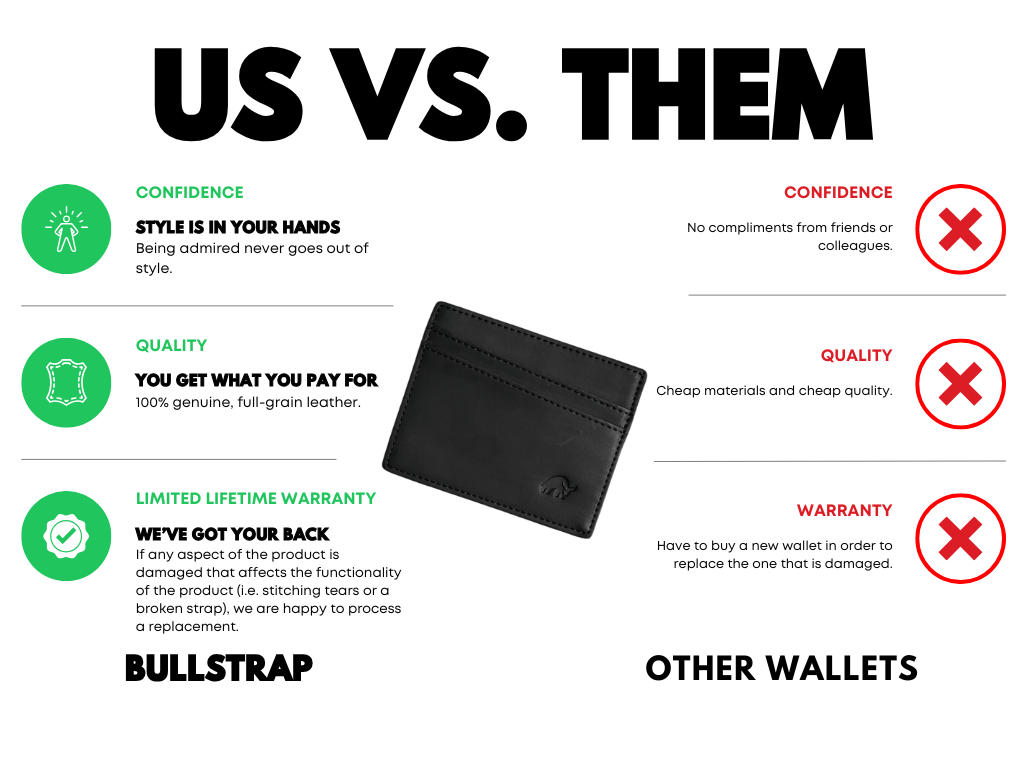 US VS. THEM

CONFIDENCE

STYLE IS IN YOUR HANDS
Being admired never goes out of style.

QUALITY

YOU GET WHAT YOU PAY FOR
100% genuine, full-grain leather.

LIMITED LIFETIME WARRANTY

WE'VE GOT YOUR BACK
If any aspect of the product is damaged that affects the functionality of the product (i.e. stitching tears or a broken strap), we are happy to process a replacement.

BULLSTRAP

CONFIDENCE

No compliments from friends or colleagues.

QUALITY

Cheap materials and cheap quality.

WARRANTY

Have to buy a new wallet in order to replace the one that is damaged.

OTHER WALLETS