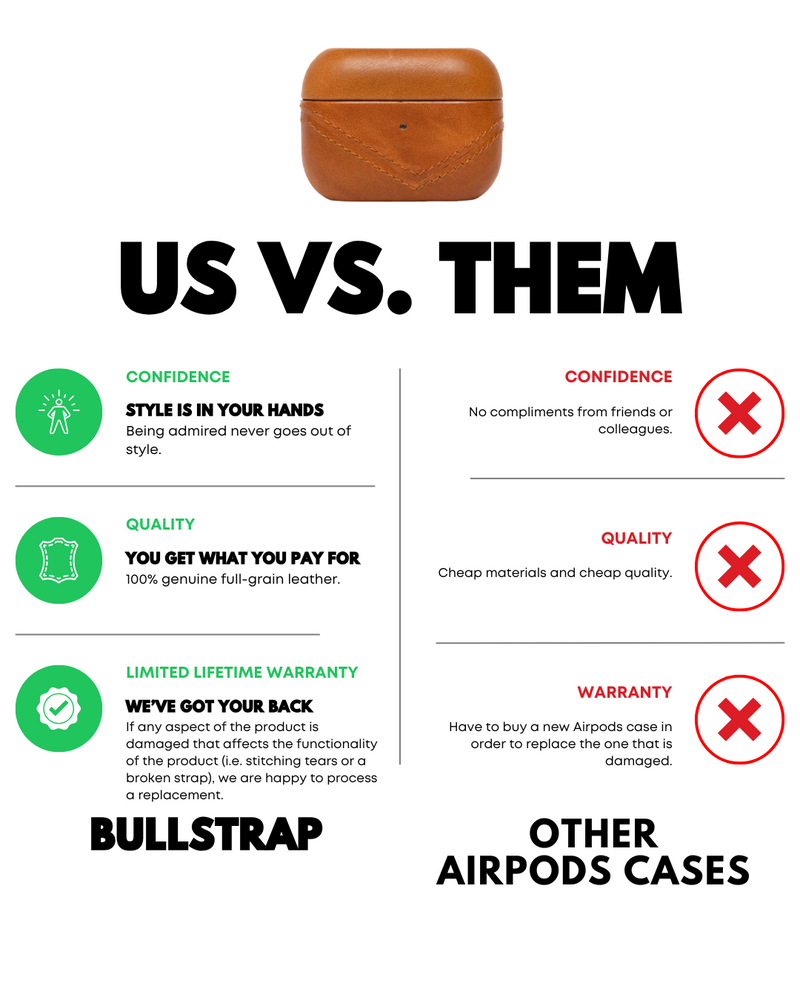 US VS. THEM

CONFIDENCE

STYLE IS IN YOUR HANDS

Being admired never goes out of style.

QUALITY

YOU GET WHAT YOU PAY FOR

100% genuine full-grain leather.

LIMITED LIFETIME WARRANTY

WE'VE GOT YOUR BACK

If any aspect of the product is damaged that affects the functionality of the product (i.e. stitching tears or a broken strap), we are happy to process a replacement.

BULLSTRAP

CONFIDENCE

No compliments from friends or colleagues.

QUALITY

Cheap materials and cheap quality.

WARRANTY

Have to buy a new Airpods case in order to replace the one that is damaged.

OTHER AIRPODS CASES